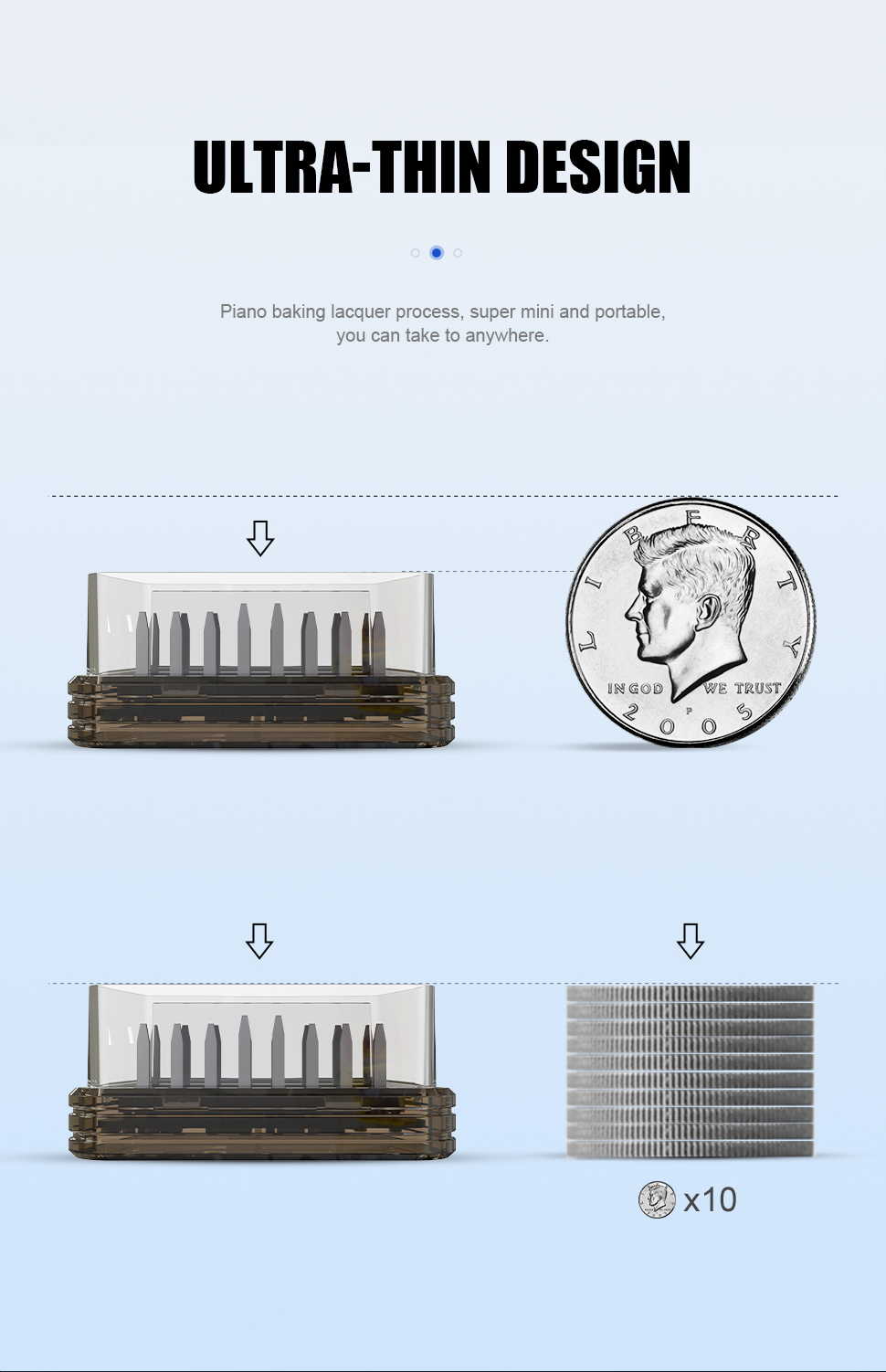 ULTRA-THIN DESIGN

Piano baking lacquer process, super mini and portable, you can take to anywhere.

LIBERTY

IN GOD WE TRUST

P

2005

x10