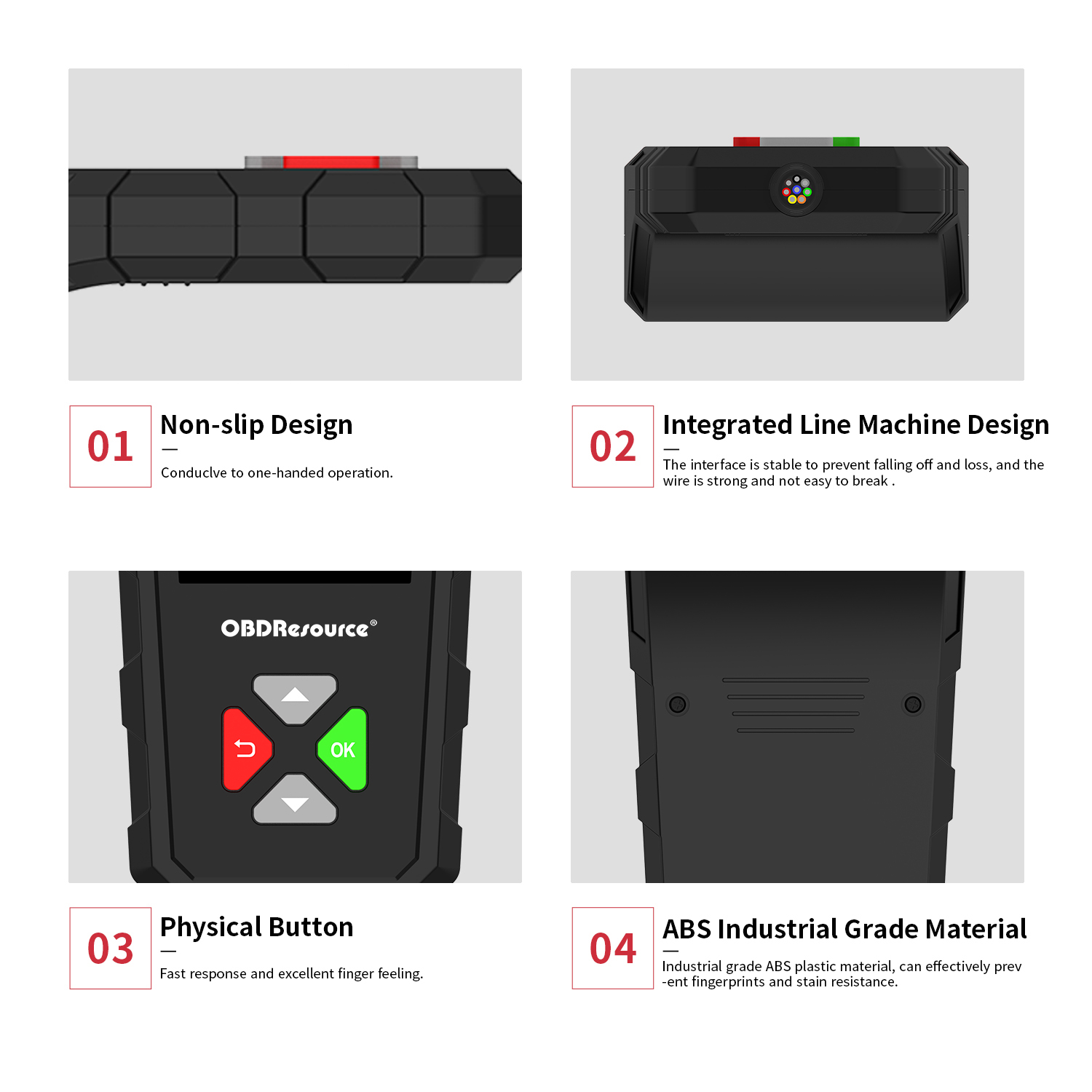 01

Non-slip Design

—

Conduclve to one-handed operation.

02

Integrated Line Machine Design

—

The interface is stable to prevent falling off and loss, and the wire is strong and not easy to break .

OBDResource®

OK

03

Physical Button

—

Fast response and excellent finger feeling.

04

ABS Industrial Grade Material

—

Industrial grade ABS plastic material, can effectively prev -ent fingerprints and stain resistance.