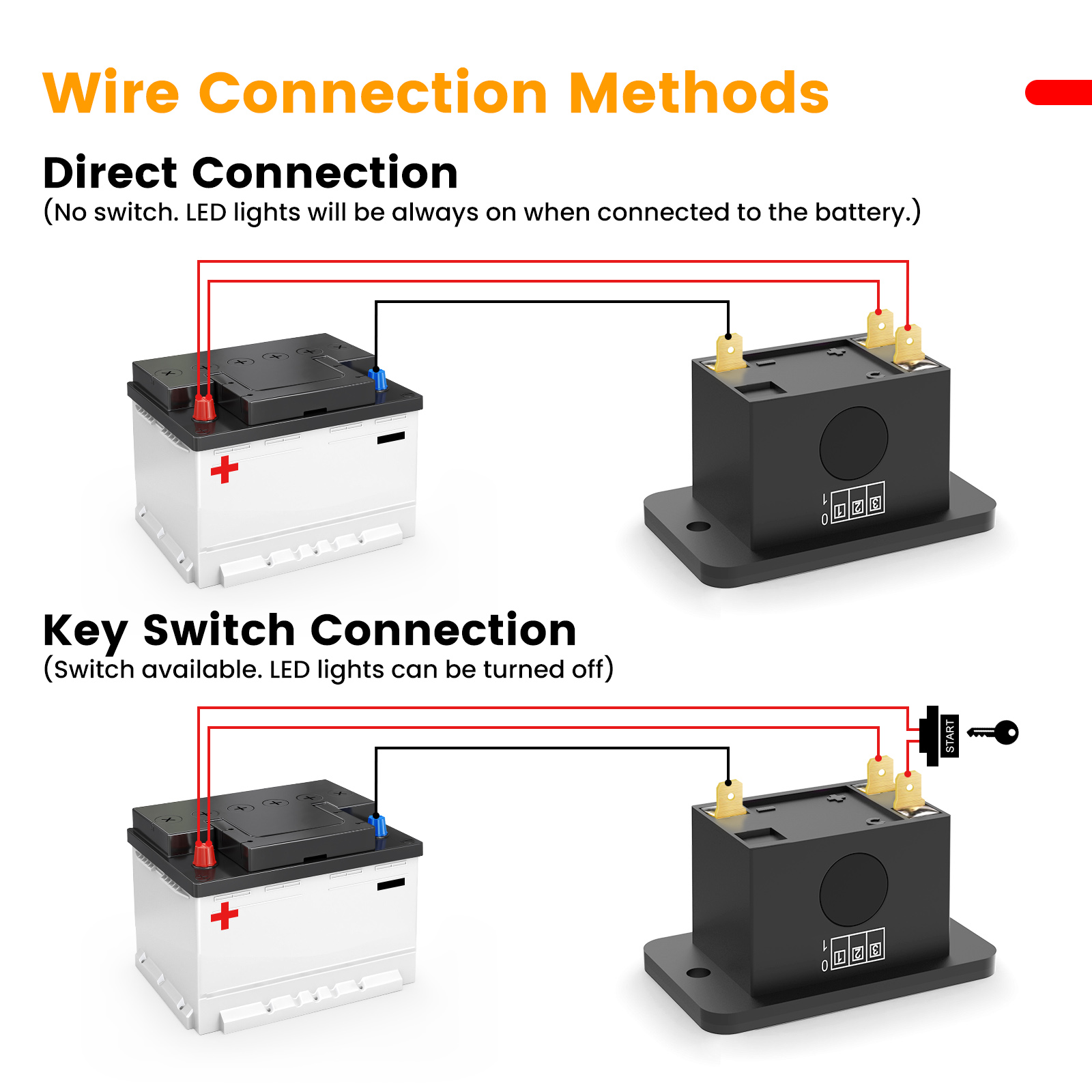 Wire Connection Methods

Direct Connection
(No switch. LED lights will be always on when connected to the battery.)

1 0 1 2 3

Key Switch Connection
(Switch available. LED lights can be turned off)

START

1 0 1 2 3